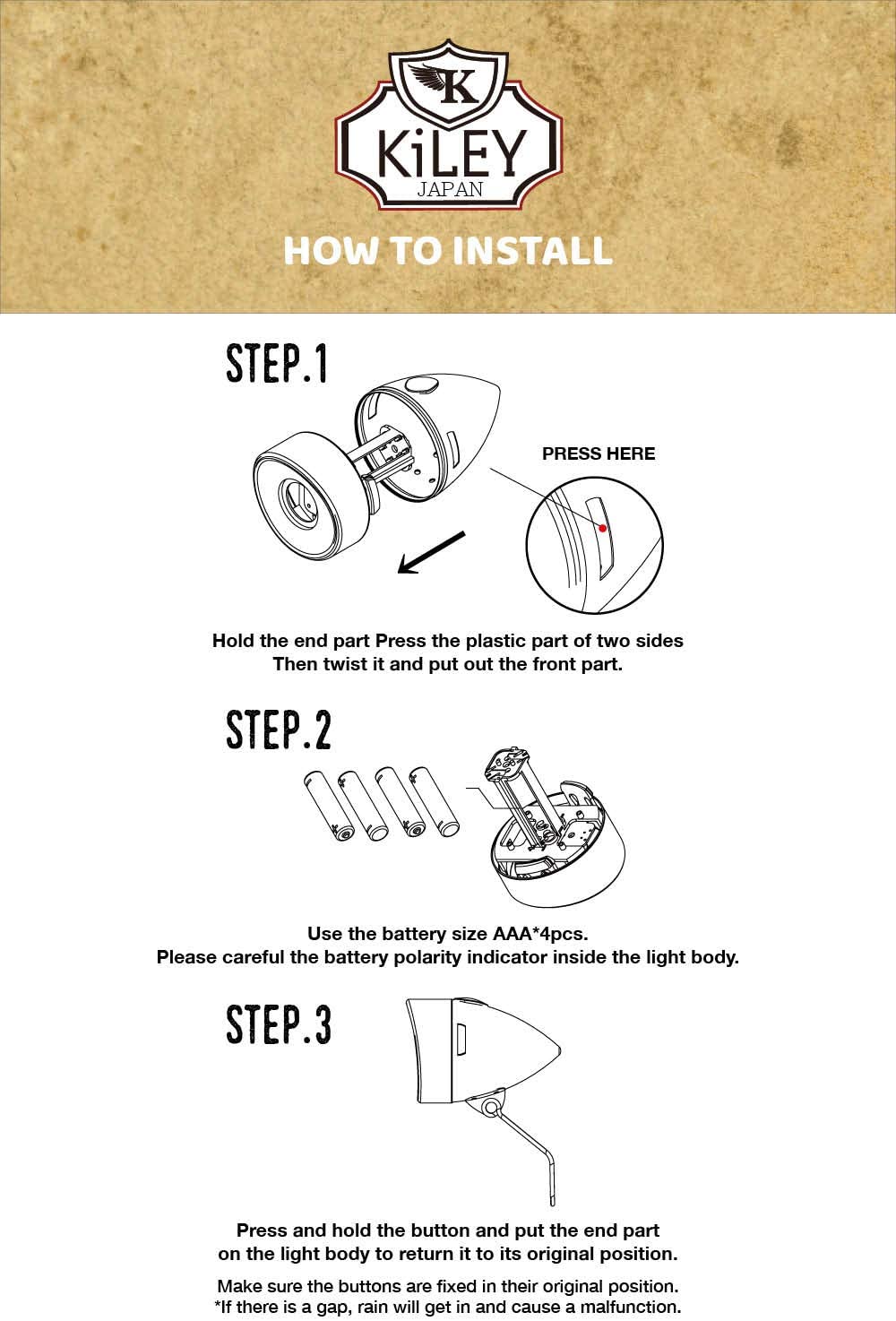 K
KiLEY
JAPAN

HOW TO INSTALL

STEP.1

PRESS HERE

Hold the end part Press the plastic part of two sides
Then twist it and put out the front part.

STEP.2

Use the battery size AAA*4pcs.
Please careful the battery polarity indicator inside the light body.

STEP.3

Press and hold the button and put the end part on the light body to return it to its original position.

Make sure the buttons are fixed in their original position.
*If there is a gap, rain will get in and cause a malfunction.