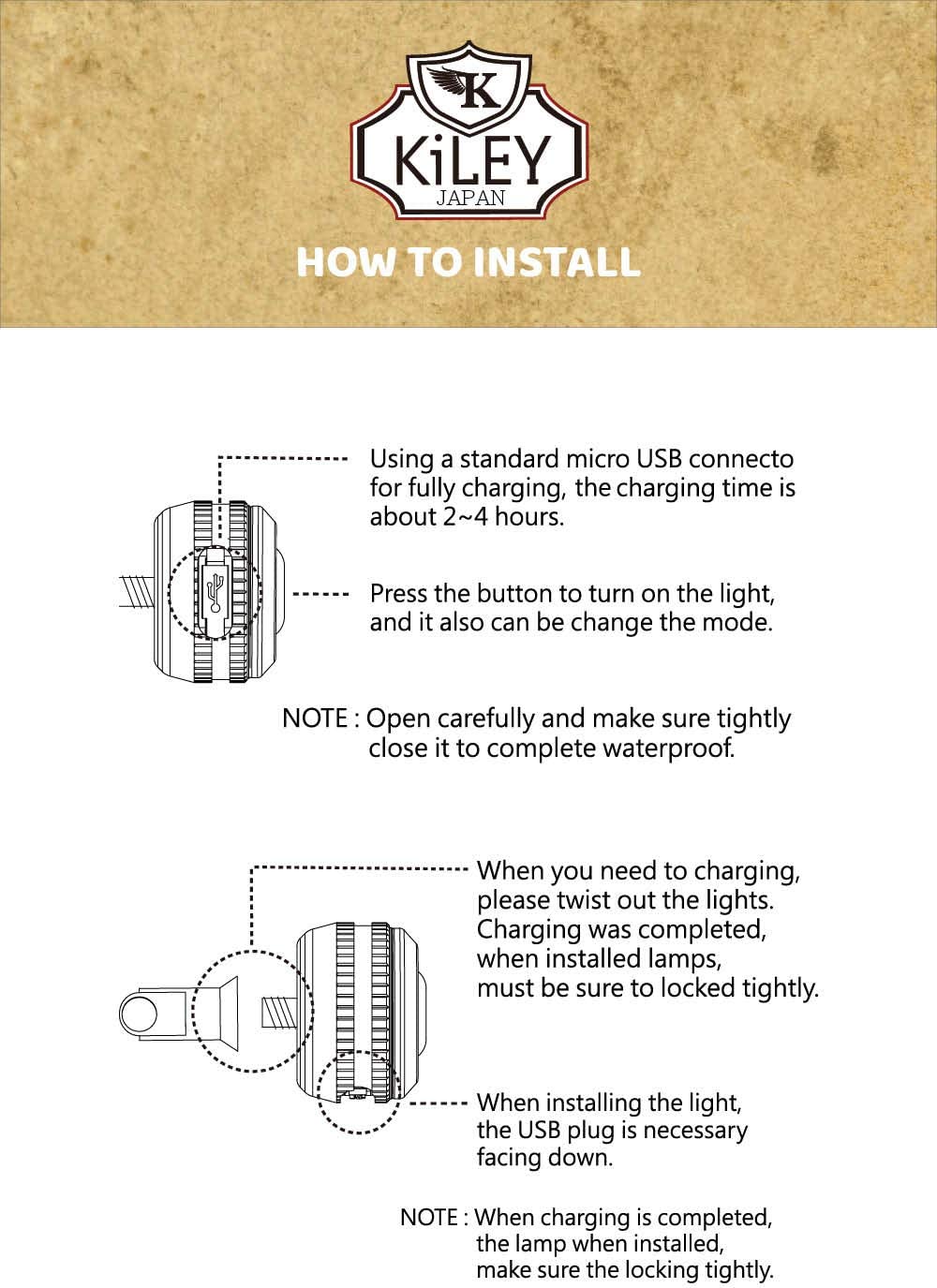 K
KiLEY
JAPAN

HOW TO INSTALL

Using a standard micro USB connecto for fully charging, the charging time is about 2~4 hours.

Press the button to turn on the light, and it also can be change the mode.

NOTE : Open carefully and make sure tightly close it to complete waterproof.

When you need to charging, please twist out the lights. Charging was completed, when installed lamps, must be sure to locked tightly.

When installing the light, the USB plug is necessary facing down.

NOTE : When charging is completed, the lamp when installed, make sure the locking tightly.